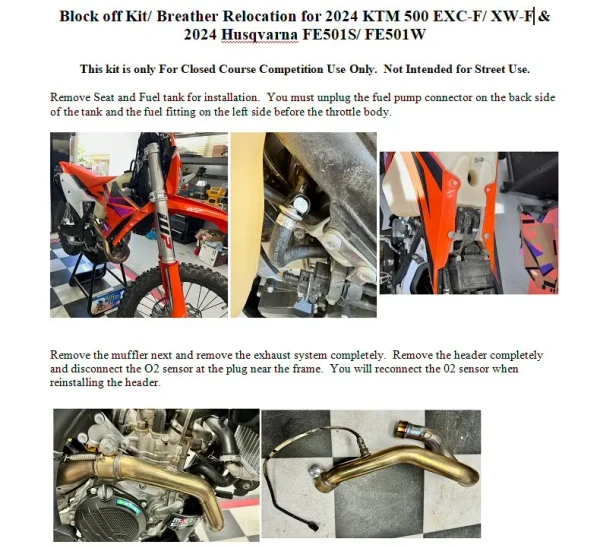 Block off Kit/ Breather Relocation for 2024 KTM 500 EXC-F/ XW-F & 2024 Husqvarna FE501S/ FE501W

This kit is only For Closed Course Competition Use Only. Not Intended for Street Use.

Remove Seat and Fuel tank for installation. You must unplug the fuel pump connector on the back side of the tank and the fuel fitting on the left side before the throttle body.

WP

Remove the muffler next and remove the exhaust system completely. Remove the header completely and disconnect the O2 sensor at the plug near the frame. You will reconnect the 02 sensor when reinstalling the header.